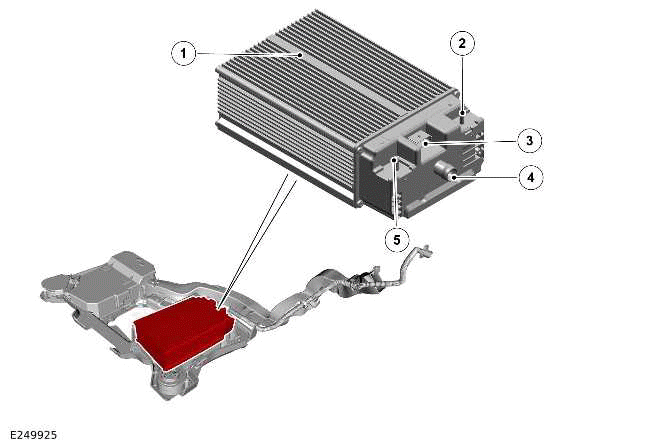 1
2
3
4
5
E249925